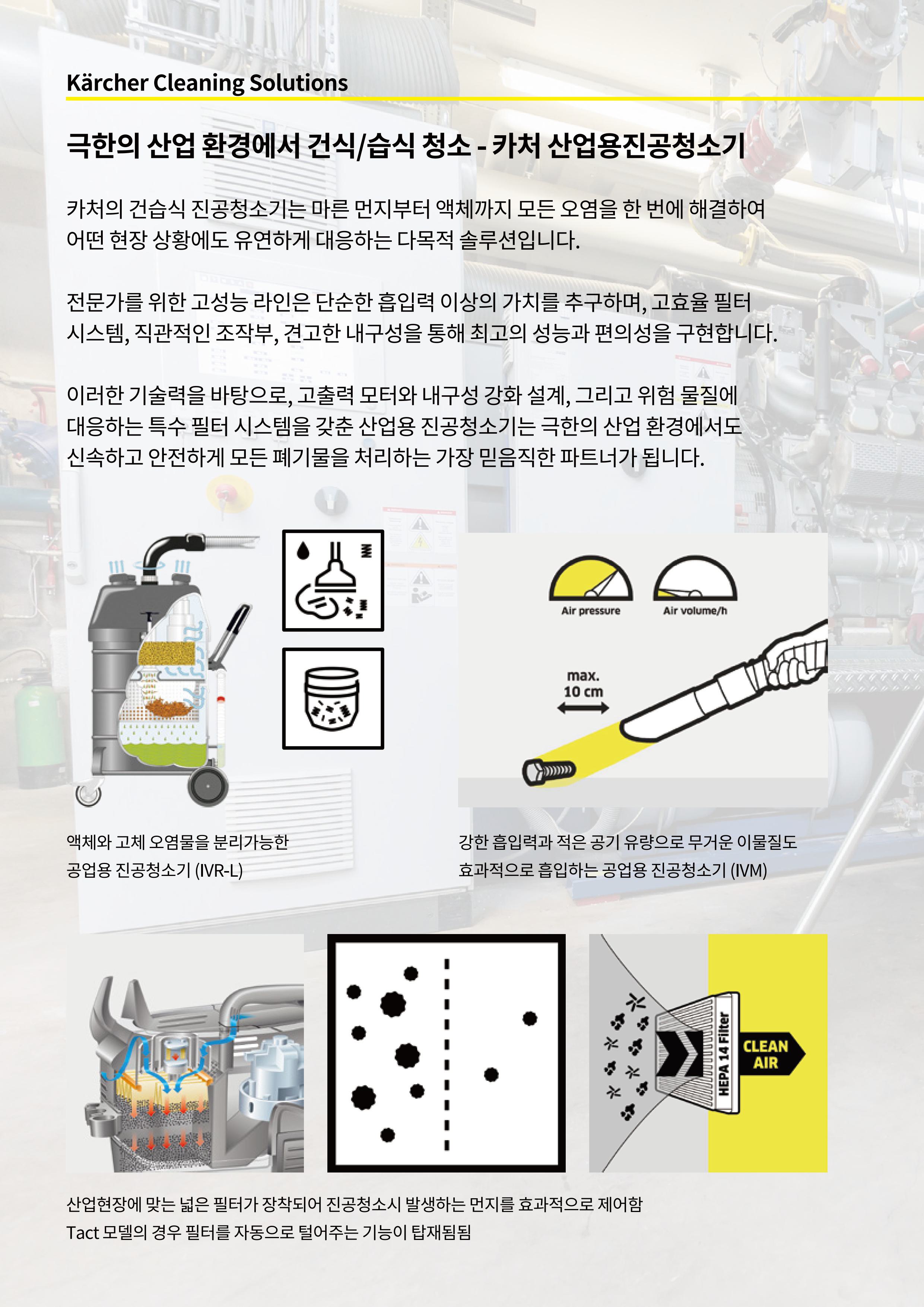 Kärcher Cleaning Solutions

극한의 산업 환경에서 건식/습식 청소 - 카처 산업용진공청소기

카처의 건습식 진공청소기는 마른 먼지부터 액체까지 모든 오염을 한 번에 해결하여 어떤 현장 상황에도 유연하게 대응하는 다목적 솔루션입니다.

전문가를 위한 고성능 라인은 단순한 흡입력 이상의 가치를 추구하며, 고효율 필터 시스템, 직관적인 조작부, 견고한 내구성을 통해 최고의 성능과 편의성을 구현합니다.

이러한 기술력을 바탕으로, 고출력 모터와 내구성 강화 설계, 그리고 위험 물질에 대응하는 특수 필터 시스템을 갖춘 산업용 진공청소기는 극한의 산업 환경에서도 신속하고 안전하게 모든 폐기물을 처리하는 가장 믿음직한 파트너가 됩니다.

Air pressure

Air volume/h

max.
10 cm

액체와 고체 오염물을 분리가능한
공업용 진공청소기 (IVR-L)

강한 흡입력과 적은 공기 유량으로 무거운 이물질도
효과적으로 흡입하는 공업용 진공청소기 (IVM)

HEPA 14 Filter

CLEAN AIR

산업현장에 맞는 넓은 필터가 장착되어 진공청소시 발생하는 먼지를 효과적으로 제어함
Tact 모델의 경우 필터를 자동으로 털어주는 기능이 탑재됨됨